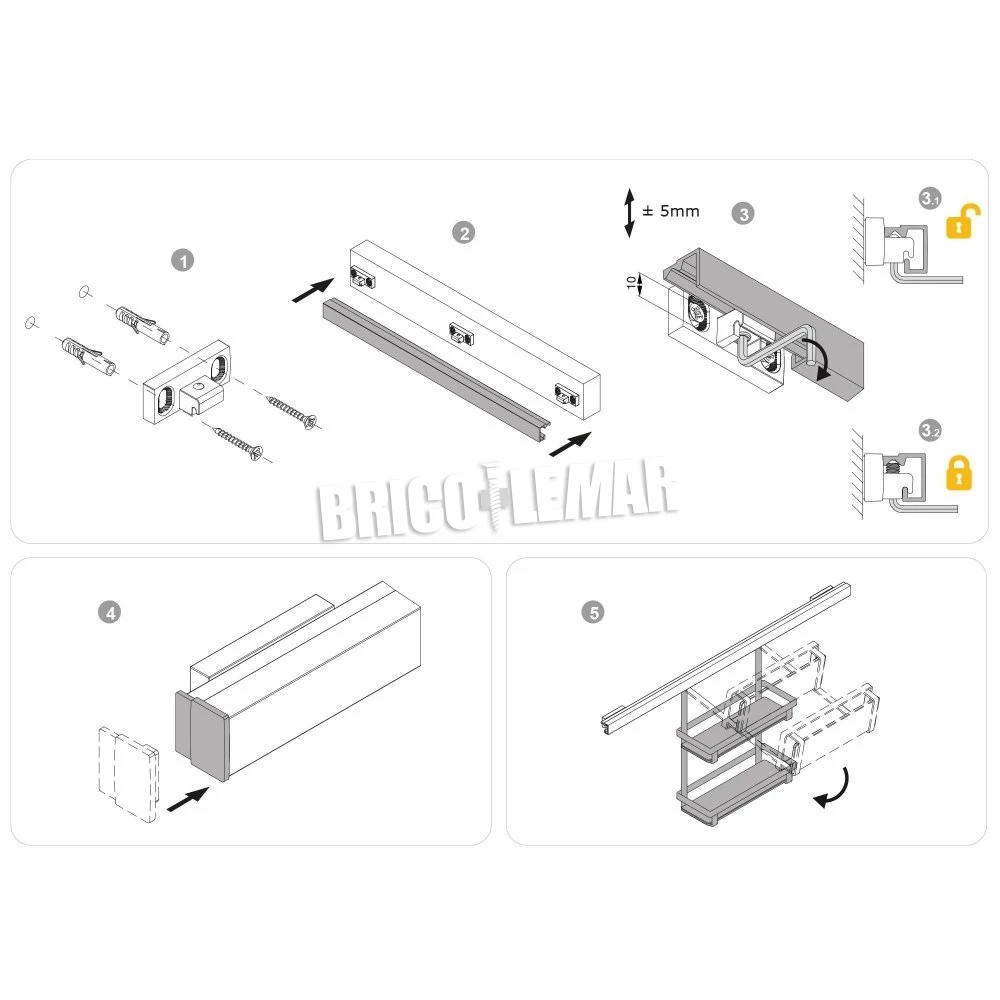 1

2

± 5mm

3

10

3.1

3.2

BRICOLEMAR

4

5