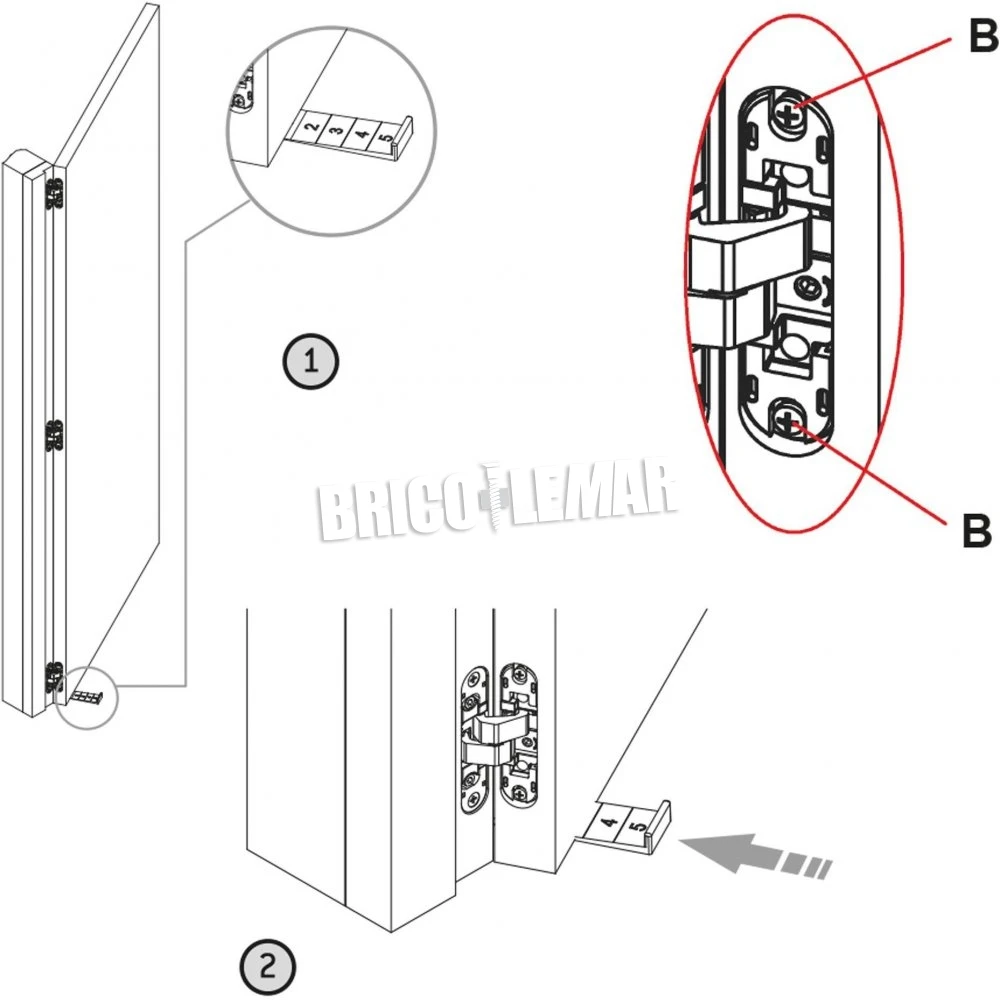 2 3 4 5

B

1

BRICOLEMAR

B

4 5

2